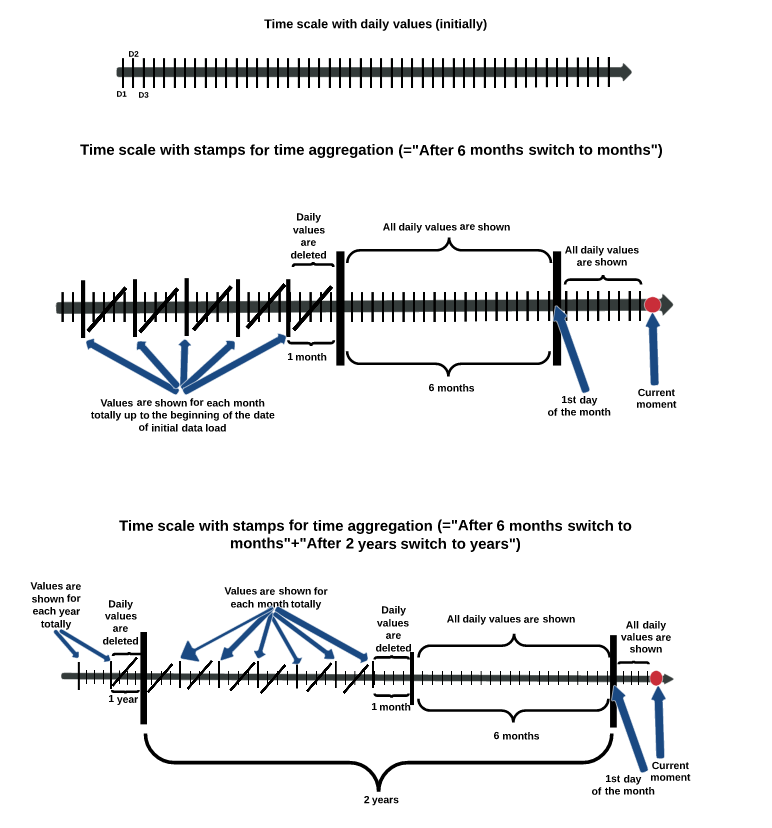 Time scale with daily values (initially)

D2
D1 D3

Time scale with stamps for time aggregation (="After 6 months switch to months")

Daily values are deleted

All daily values are shown

All daily values are shown

1 month

6 months

Values are shown for each month totally up to the beginning of the date of initial data load

1st day of the month

Current moment

Time scale with stamps for time aggregation (="After 6 months switch to months"+"After 2 years switch to years")

Values are shown for each year totally

Daily values are deleted

Values are shown for each month totally

Daily values are deleted

All daily values are shown

All daily values are shown

1 year

1 month

6 months

2 years

1st day of the month

Current moment